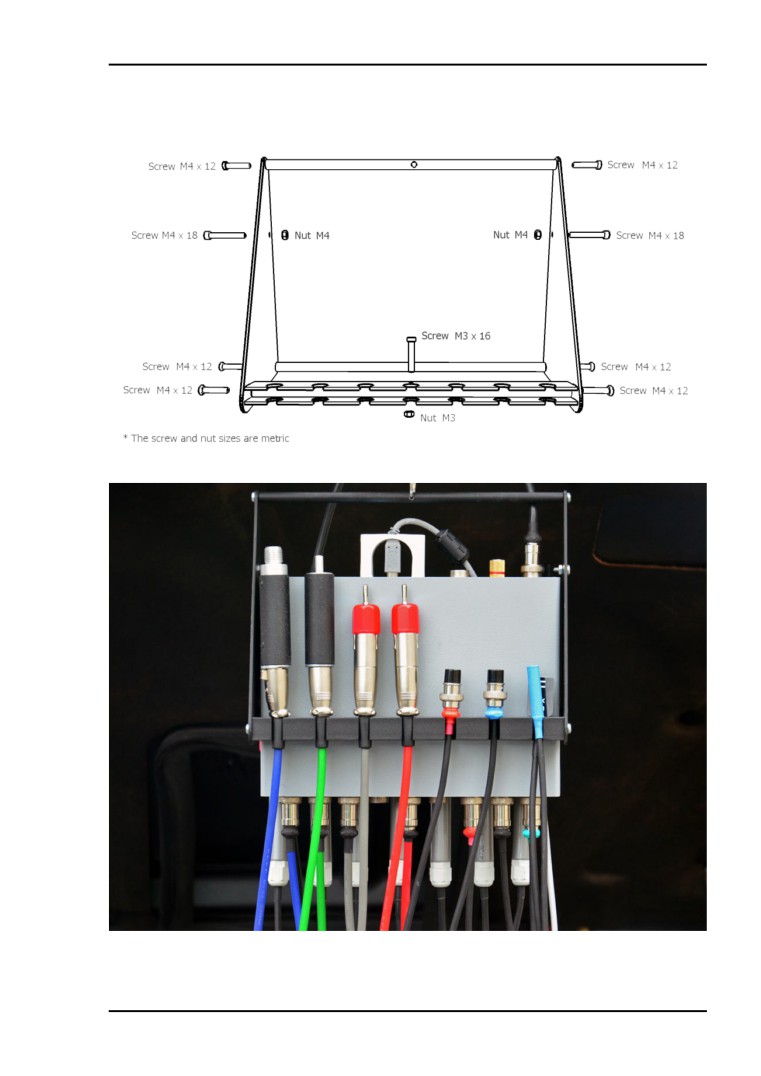 Screw M4 x 12

Screw M4 x 12

Screw M4 x 18

Nut M4

Nut M4

Screw M4 x 18

Screw M3 x 16

Screw M4 x 12

Screw M4 x 12

Screw M4 x 12

Screw M4 x 12

Nut M3

* The screw and nut sizes are metric