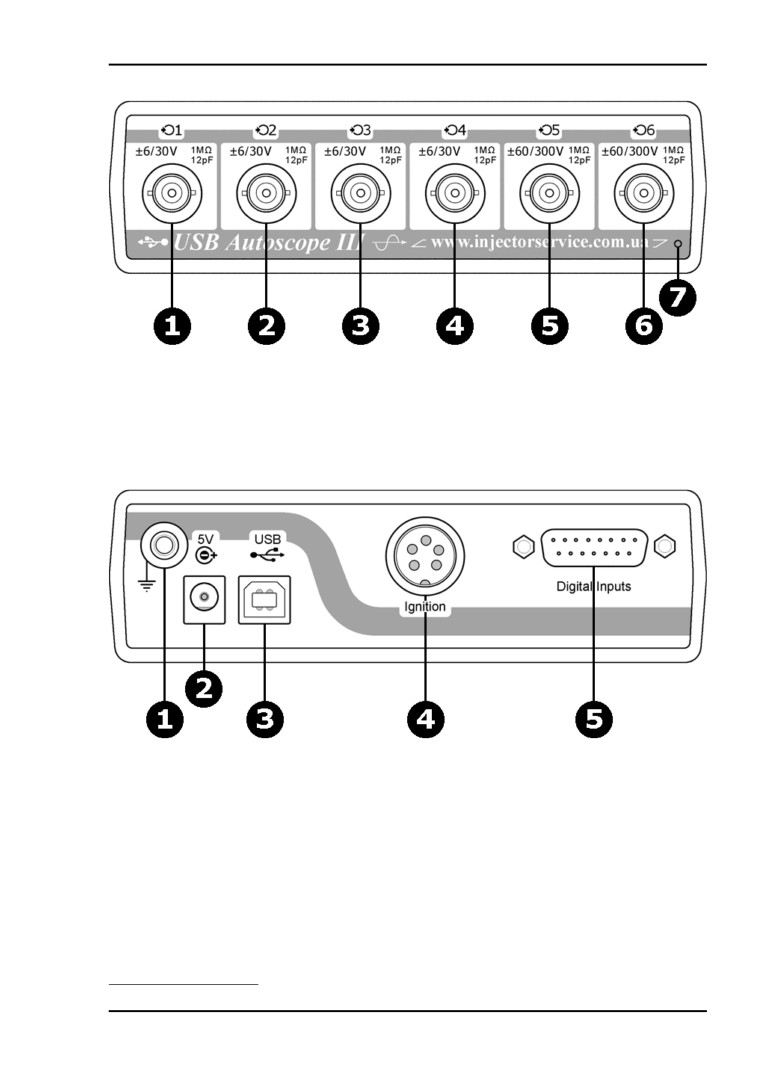 1 ±6/30V 1MΩ 12pF
2 ±6/30V 1MΩ 12pF
3 ±6/30V 1MΩ 12pF
4 ±6/30V 1MΩ 12pF
5 ±60/300V 1MΩ 12pF
6 ±60/300V 1MΩ 12pF

USB Autoscope III www.injectorservice.com.ua

1 2 3 4 5 6 7

5V
USB
Ignition
Digital Inputs

1 2 3 4 5